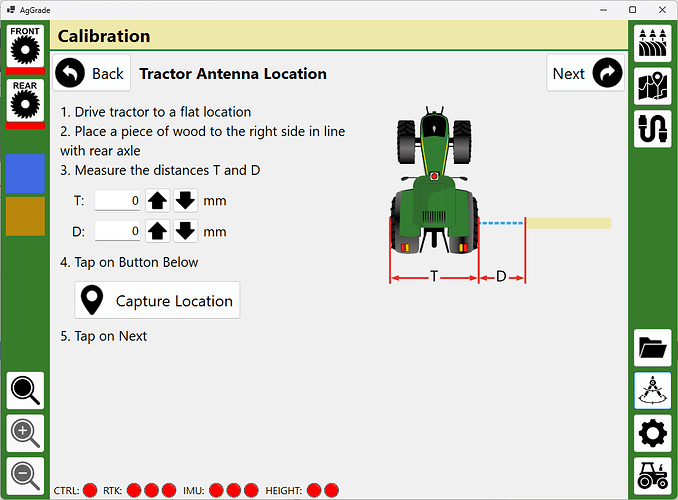 AgGrade

FRONT

REAR

Calibration

Back

Tractor Antenna Location

Next

1. Drive tractor to a flat location
2. Place a piece of wood to the right side in line with rear axle
3. Measure the distances T and D

T: 0 mm

D: 0 mm

4. Tap on Button Below

Capture Location

5. Tap on Next

T

D

CTRL: RTK: IMU: HEIGHT: