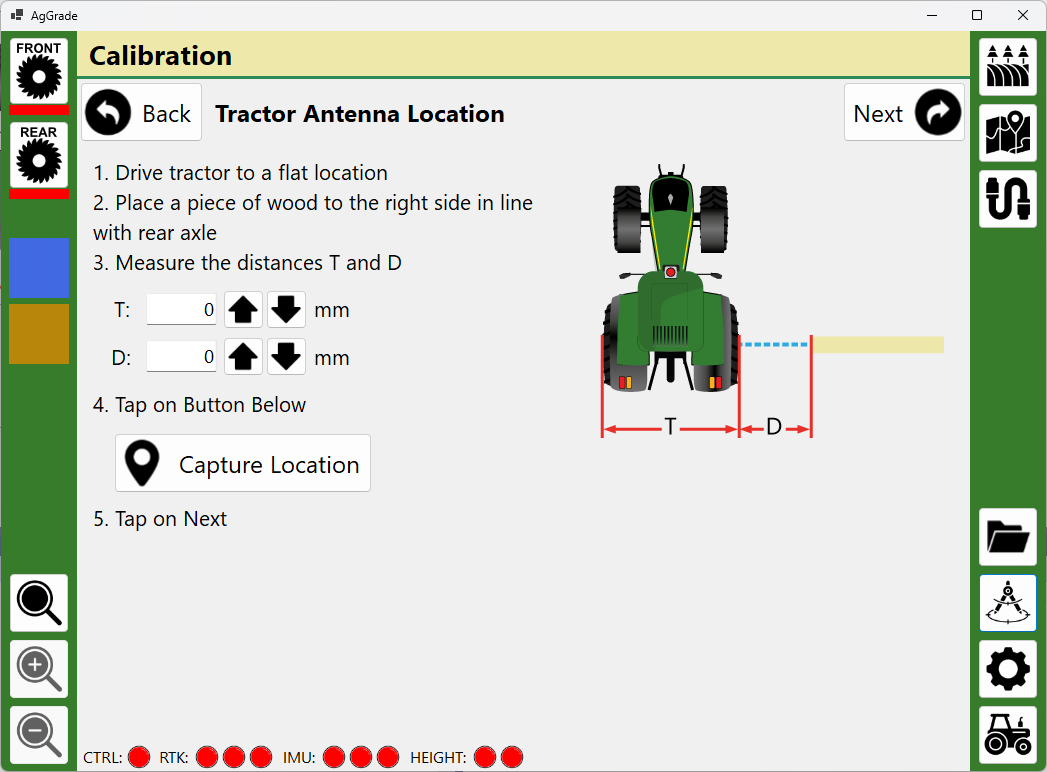 AgGrade

FRONT

REAR

Calibration

Back

Tractor Antenna Location

Next

1. Drive tractor to a flat location
2. Place a piece of wood to the right side in line with rear axle
3. Measure the distances T and D

T: 0 mm

D: 0 mm

4. Tap on Button Below

Capture Location

5. Tap on Next

T

D

CTRL: RTK: IMU: HEIGHT: